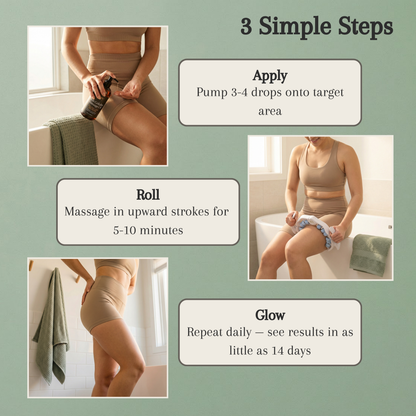 3 Simple Steps

Apply
Pump 3-4 drops onto target area

Roll
Massage in upward strokes for 5-10 minutes

Glow
Repeat daily — see results in as little as 14 days